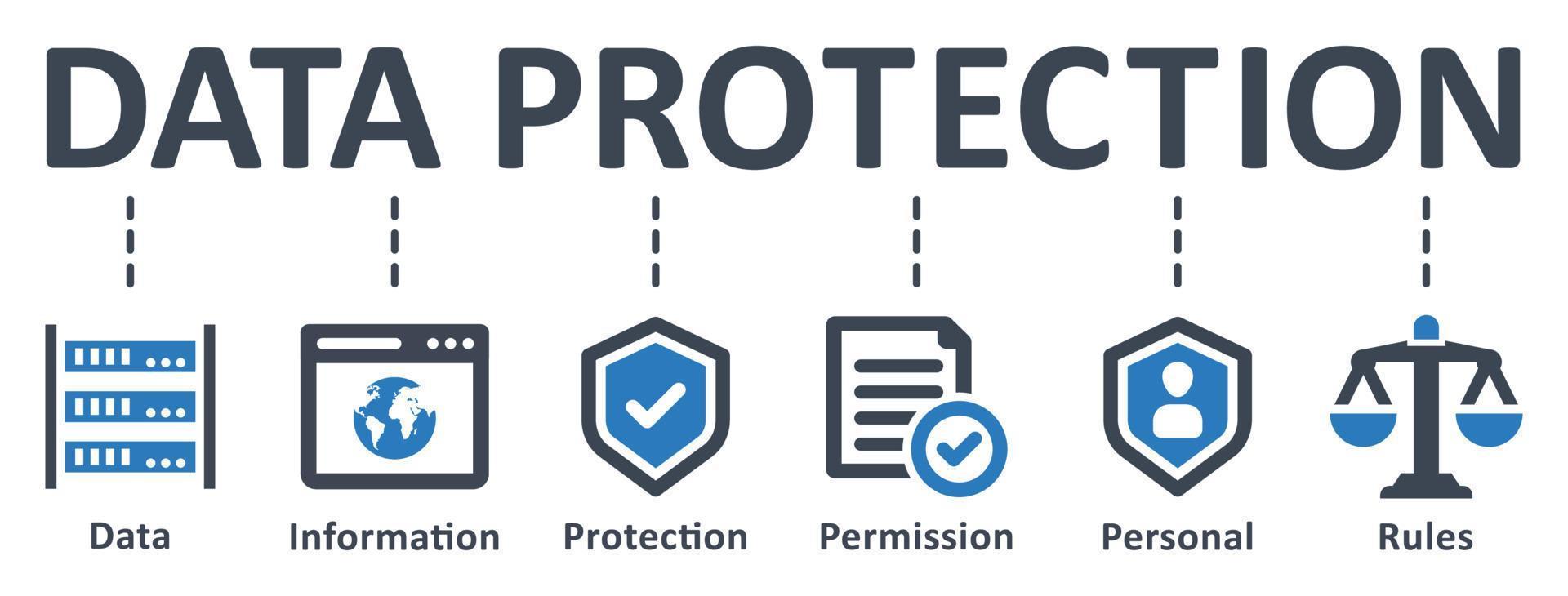 DATA PROTECTION

Data

Information

Protection

Permission

Personal

Rules